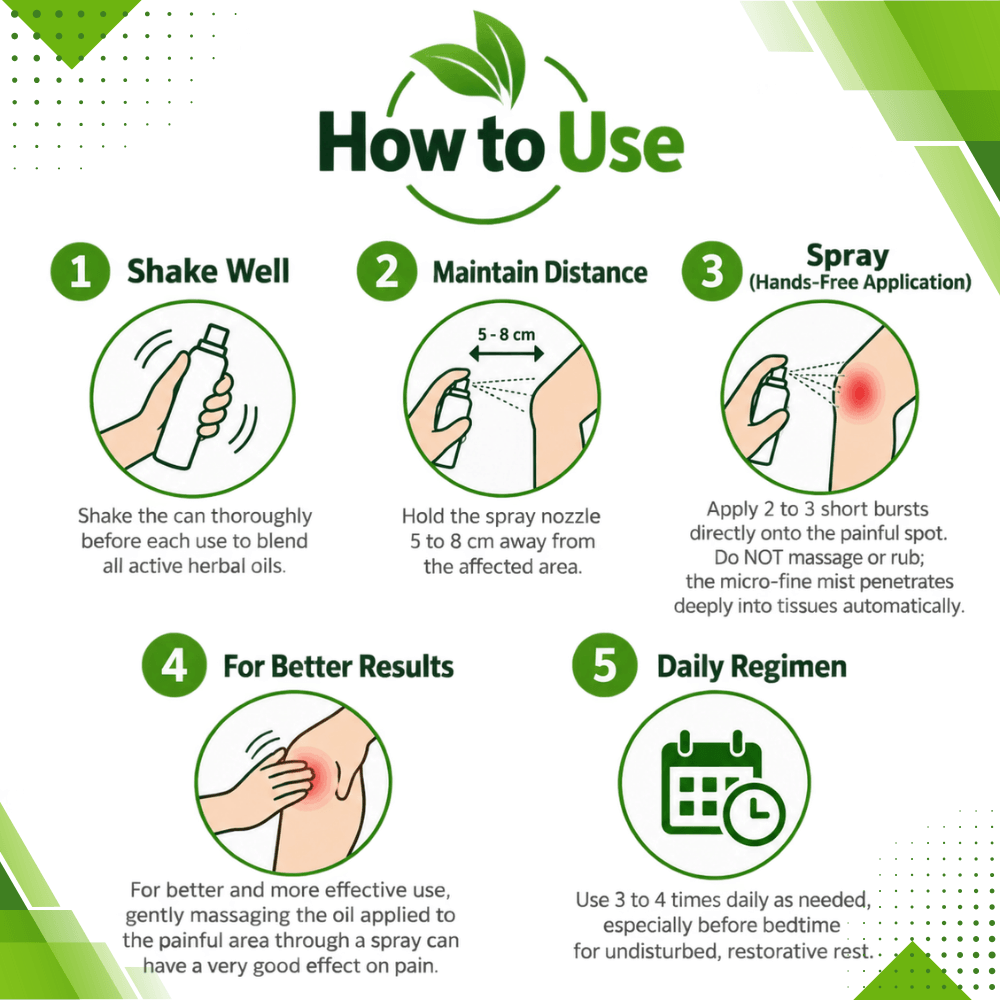 How to Use

1 Shake Well

Shake the can thoroughly before each use to blend all active herbal oils.

2 Maintain Distance

5 - 8 cm

Hold the spray nozzle 5 to 8 cm away from the affected area.

3 Spray (Hands-Free Application)

Apply 2 to 3 short bursts directly onto the painful spot. Do NOT massage or rub; the micro-fine mist penetrates deeply into tissues automatically.

4 For Better Results

For better and more effective use, gently massaging the oil applied to the painful area through a spray can have a very good effect on pain.

5 Daily Regimen

Use 3 to 4 times daily as needed, especially before bedtime for undisturbed, restorative rest.